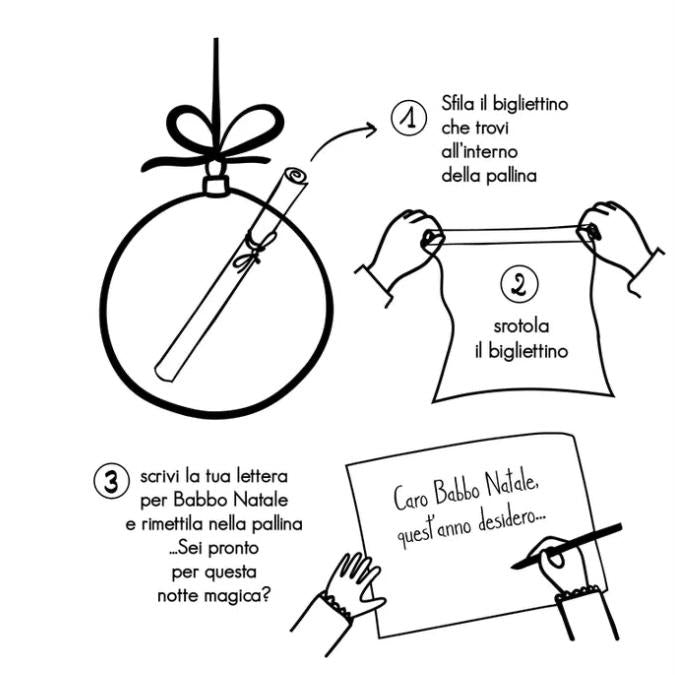 1 Sfila il bigliettino che trovi all'interno della pallina

2 srotola il bigliettino

3 scrivi la tua lettera per Babbo Natale e rimettila nella pallina ...Sei pronto per questa notte magica?

Caro Babbo Natale, quest'anno desidero...